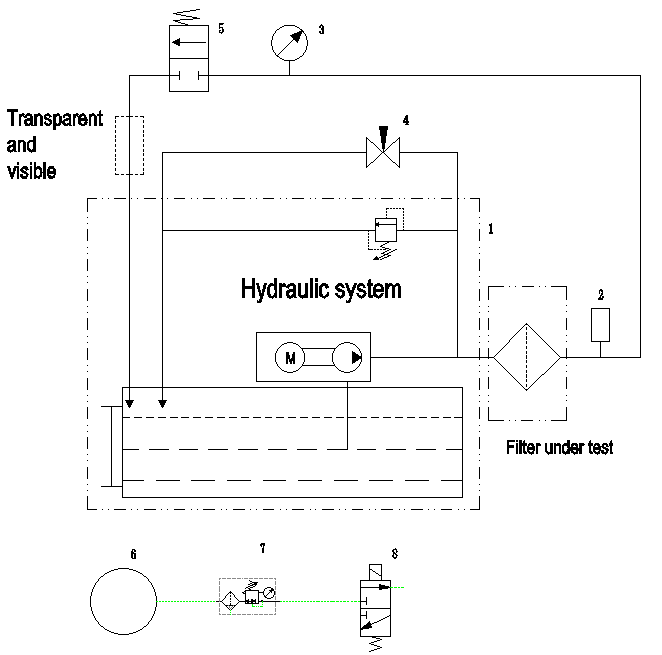 5

3

Transparent and visible

4

1

Hydraulic system

2

M

Filter under test

6

7

8