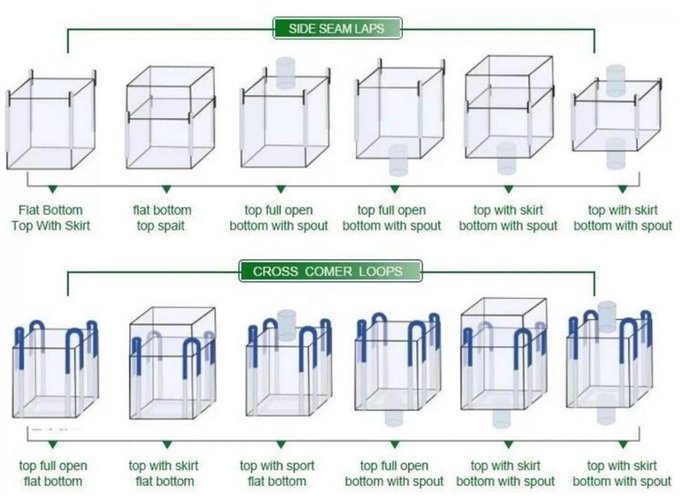 SIDE SEAM LAPS

Flat Bottom
Top With Skirt

flat bottom
top spait

top full open
bottom with spout

top full open
bottom with spout

top with skirt
bottom with spout

top with skirt
bottom with spout

CROSS COMER LOOPS

top full open
flat bottom

top with skirt
flat bottom

top with sport
flat bottom

top full open
bottom with spout

top with skirt
bottom with spout

top with skirt
bottom with spout