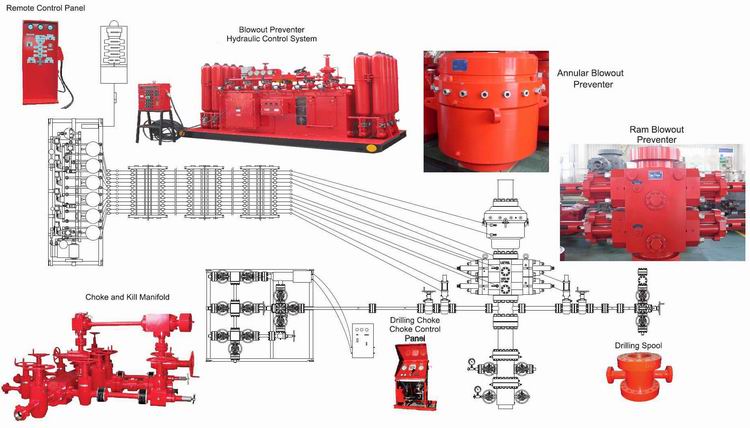 Remote Control Panel

Blowout Preventer
Hydraulic Control System

Annular Blowout
Preventer

Ram Blowout
Preventer

Choke and Kill Manifold

Drilling Choke
Choke Control
Panel

Drilling Spool