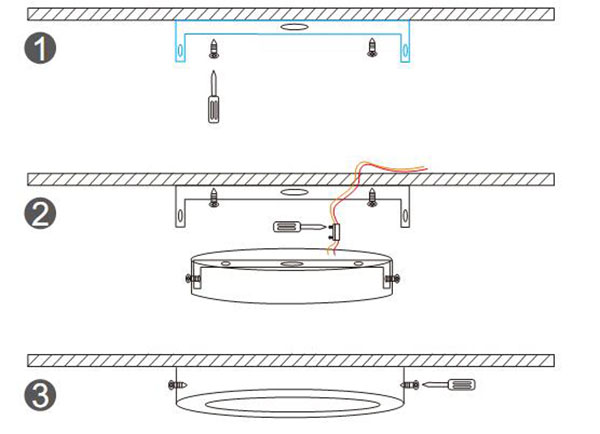 1

2

3