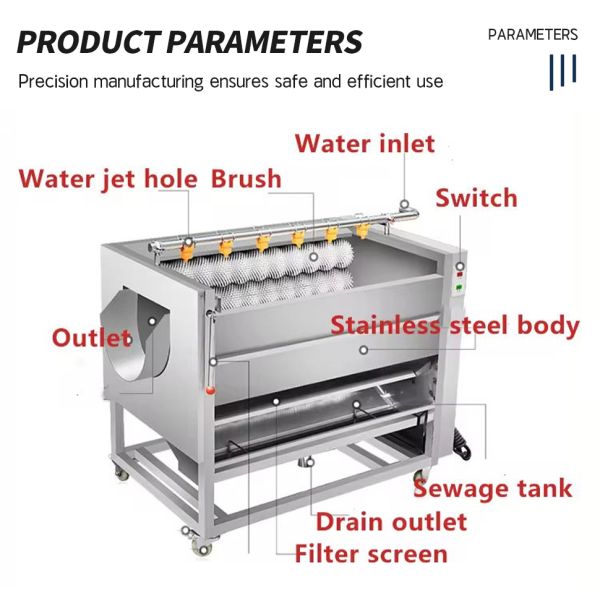 PRODUCT PARAMETERS

PARAMETERS

Precision manufacturing ensures safe and efficient use

Water inlet

Water jet hole

Brush

Switch

Outlet

Stainless steel body

Sewage tank

Drain outlet

Filter screen