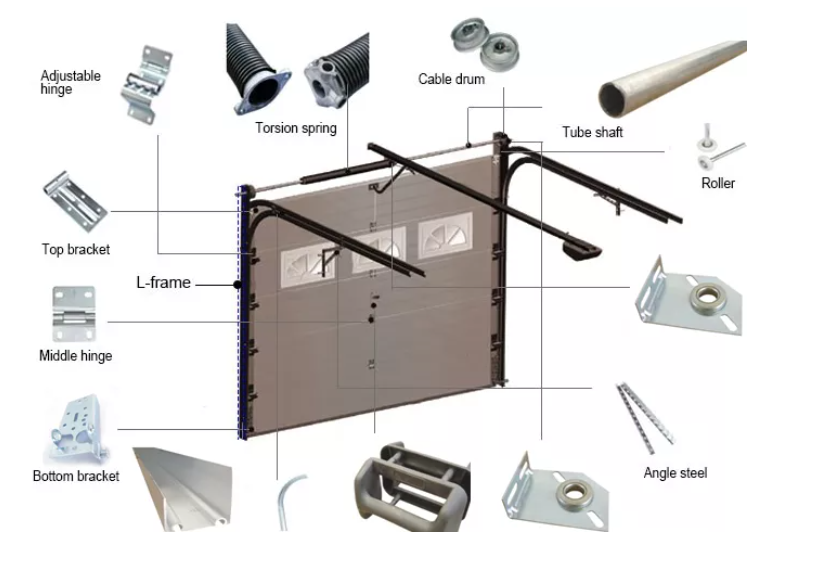 Adjustable hinge

Torsion spring

Cable drum

Tube shaft

Roller

Top bracket

L-frame

Middle hinge

Bottom bracket

Angle steel