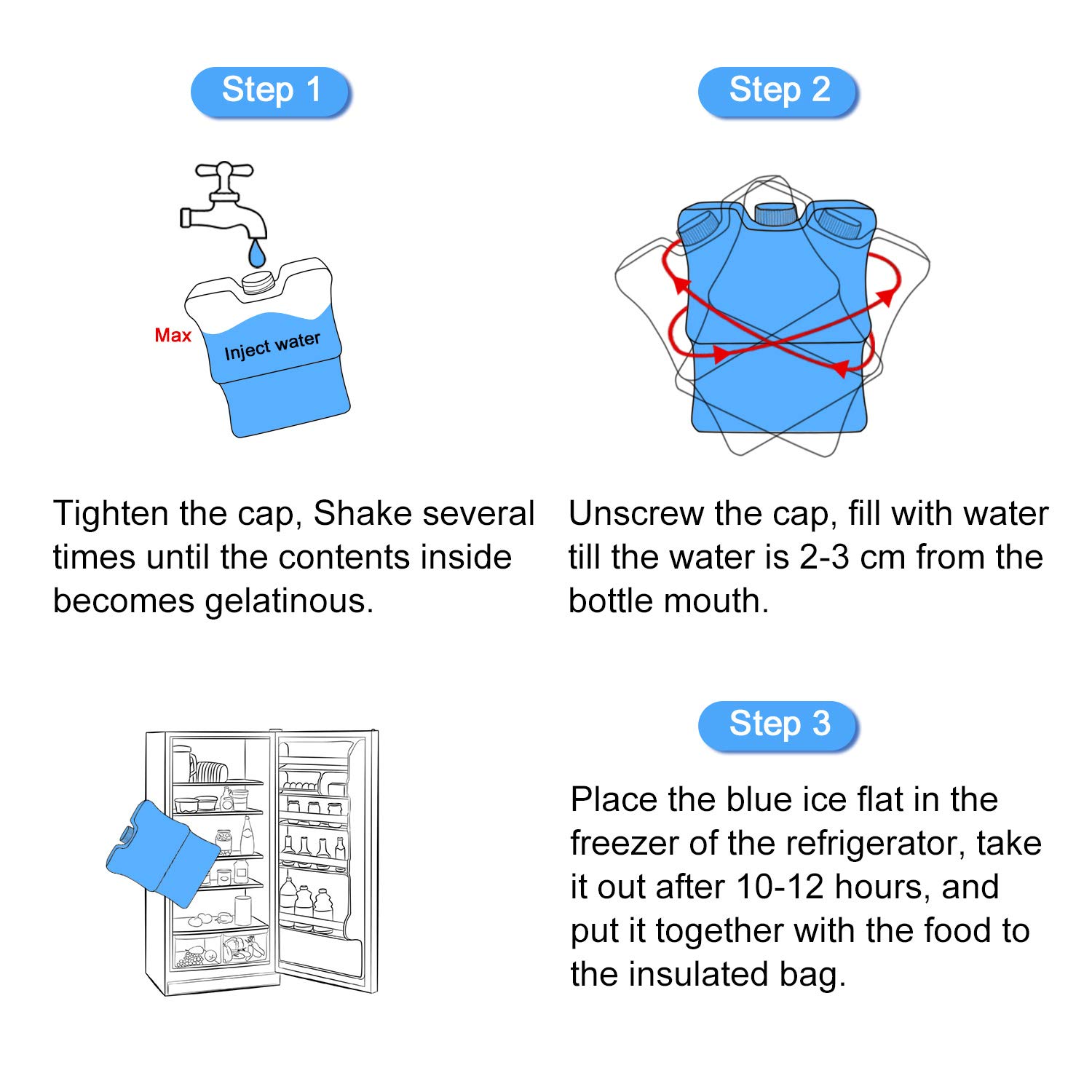 Step 1

Max

Inject water

Tighten the cap, Shake several times until the contents inside becomes gelatinous.

Step 2

Unscrew the cap, fill with water till the water is 2-3 cm from the bottle mouth.

Step 3

Place the blue ice flat in the freezer of the refrigerator, take it out after 10-12 hours, and put it together with the food to the insulated bag.