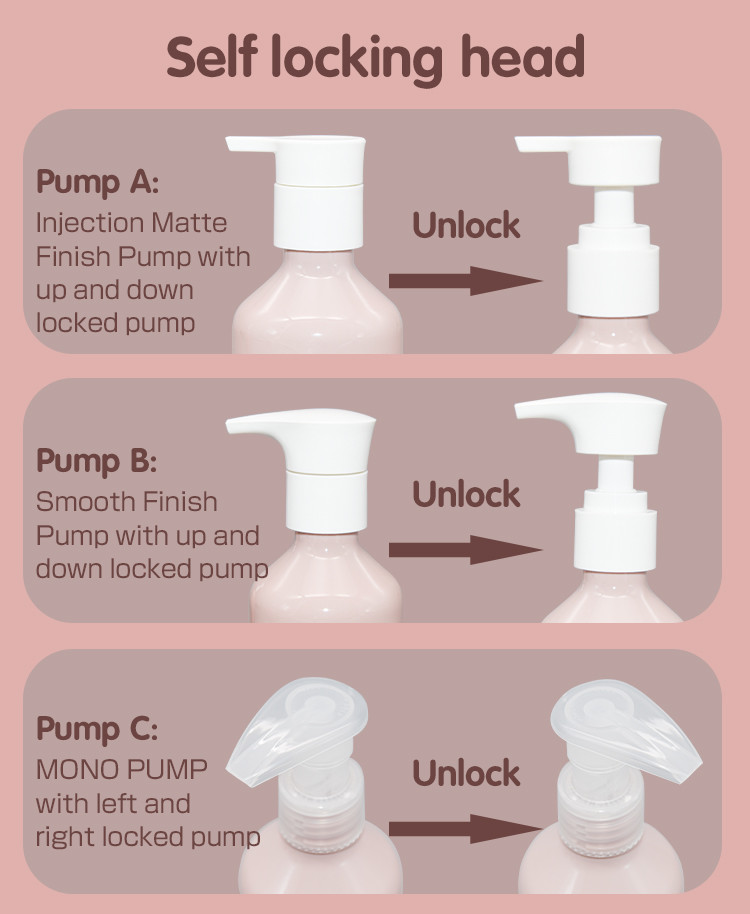 Self locking head

Pump A:
Injection Matte Finish Pump with up and down locked pump

Unlock

Pump B:
Smooth Finish Pump with up and down locked pump

Unlock

Pump C:
MONO PUMP with left and right locked pump

Unlock