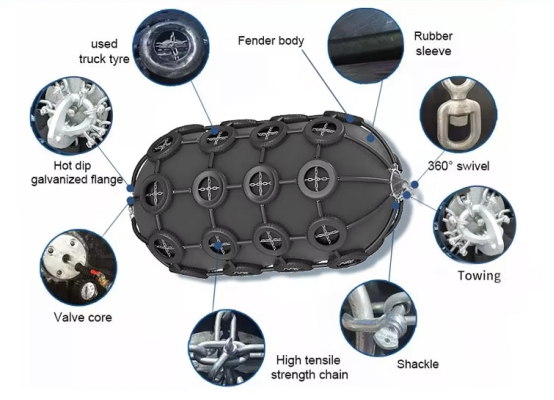 used truck tyre

Fender body

Rubber sleeve

Hot dip galvanized flange

360° swivel

Towing

Valve core

High tensile strength chain

Shackle