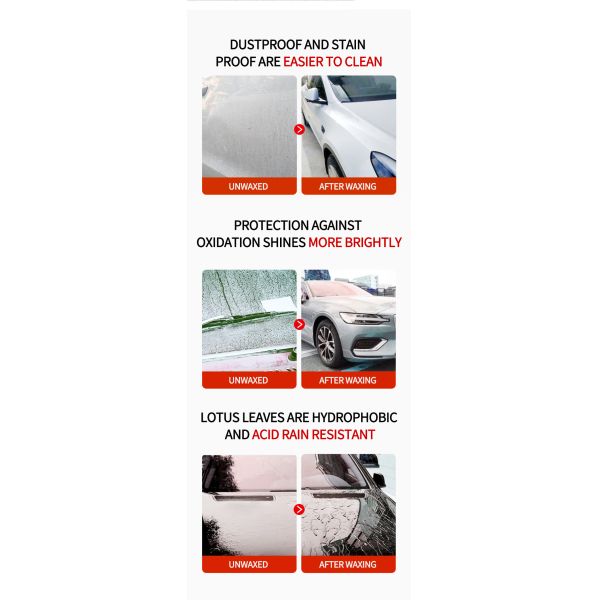 DUSTPROOF AND STAIN PROOF ARE EASIER TO CLEAN

UNWAXED

AFTER WAXING

PROTECTION AGAINST OXIDATION SHINES MORE BRIGHTLY

UNWAXED

AFTER WAXING

LOTUS LEAVES ARE HYDROPHOBIC AND ACID RAIN RESISTANT

UNWAXED

AFTER WAXING