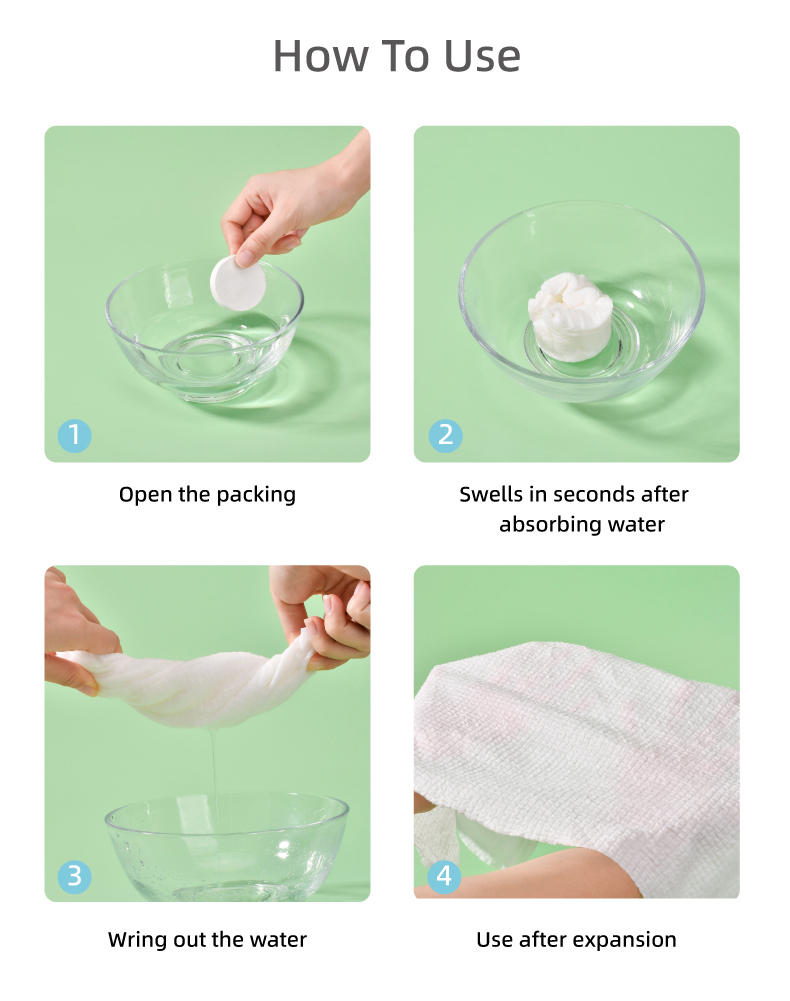 How To Use

1

Open the packing

2

Swells in seconds after absorbing water

3

Wring out the water

4

Use after expansion