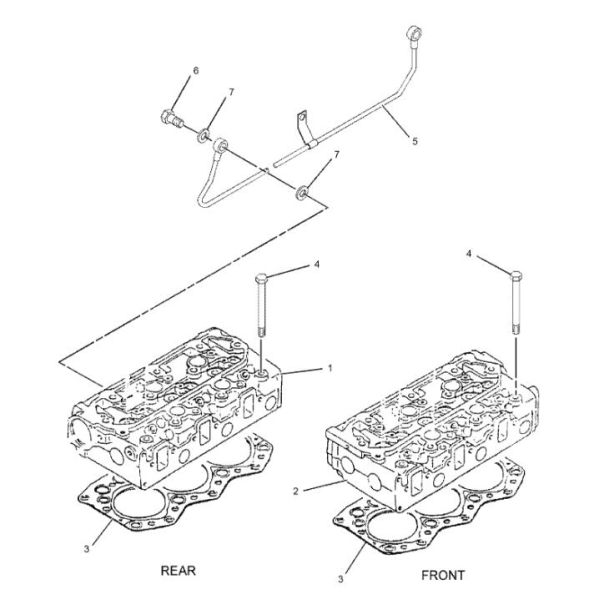 6
7
5
7
4
4
1
2
3
3
REAR
FRONT