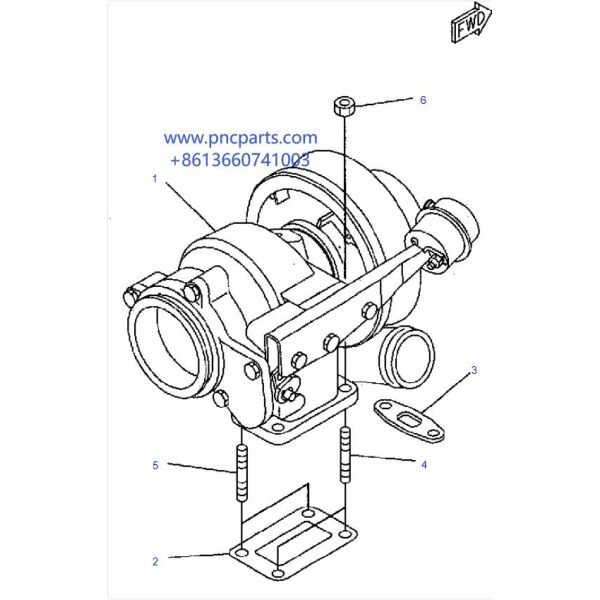 FWD

6

www.pncparts.com
+8613660741003

1

3

5

4

2