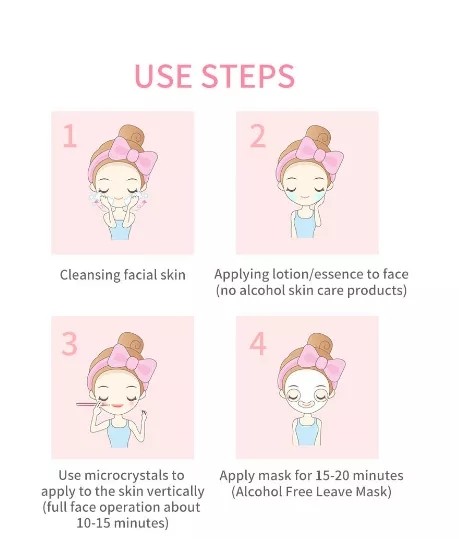 USE STEPS

1

Cleansing facial skin

2

Applying lotion/essence to face (no alcohol skin care products)

3

Use microcrystals to apply to the skin vertically (full face operation about 10-15 minutes)

4

Apply mask for 15-20 minutes (Alcohol Free Leave Mask)