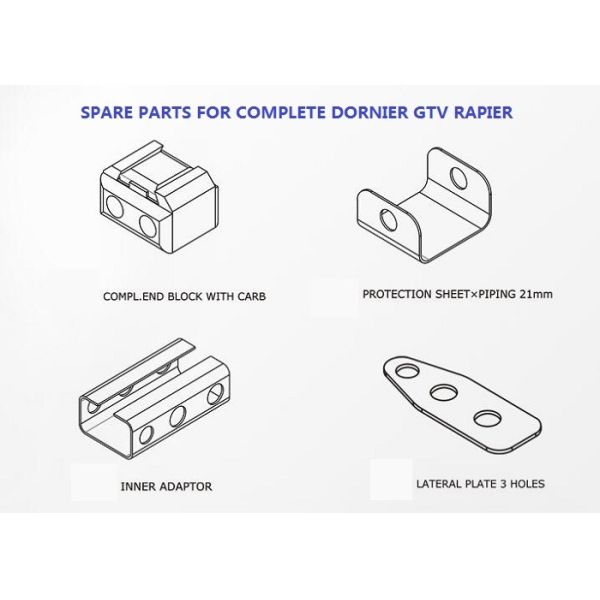 SPARE PARTS FOR COMPLETE DORNIER GTV RAPIER

COMPL.END BLOCK WITH CARB

PROTECTION SHEET×PIPING 21mm

INNER ADAPTOR

LATERAL PLATE 3 HOLES