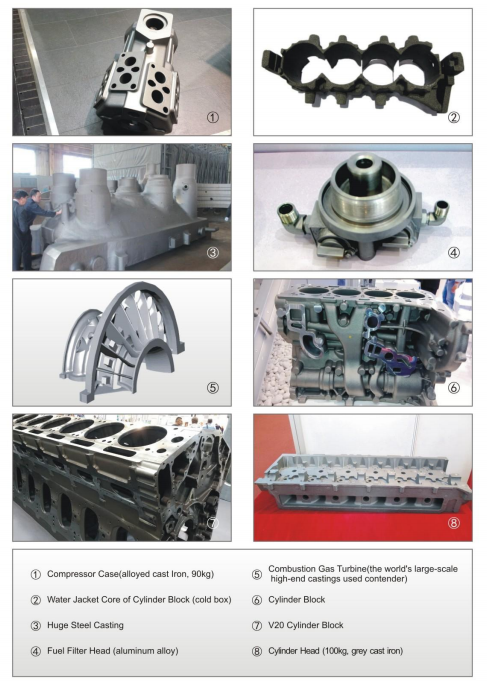 ①

②

③

④

⑤

⑥

⑦

⑧

① Compressor Case(alloyed cast Iron, 90kg)

② Water Jacket Core of Cylinder Block (cold box)

③ Huge Steel Casting

④ Fuel Filter Head (aluminum alloy)

⑤ Combustion Gas Turbine(the world's large-scale high-end castings used contender)

⑥ Cylinder Block

⑦ V20 Cylinder Block

⑧ Cylinder Head (100kg, grey cast iron)