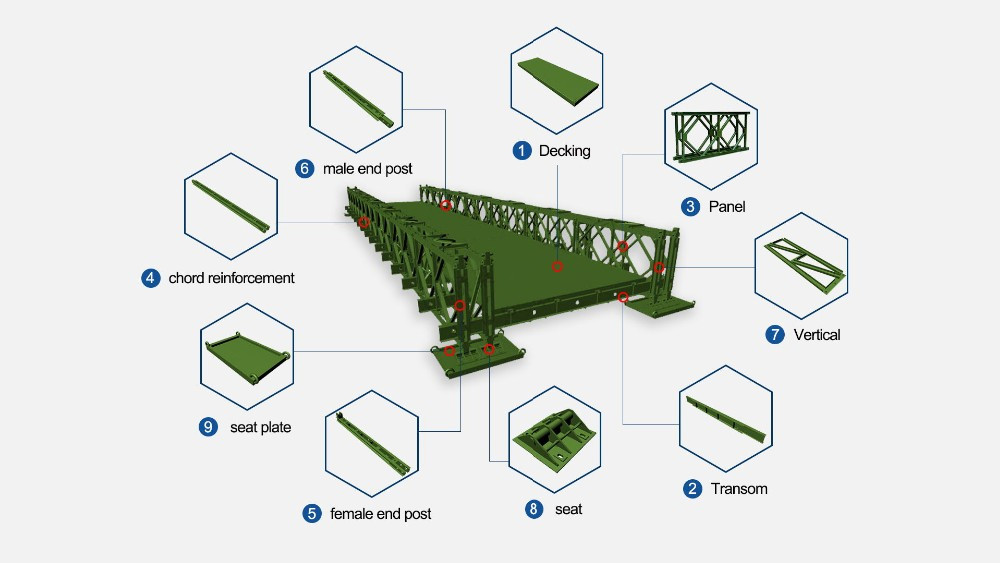 6 male end post

1 Decking

3 Panel

4 chord reinforcement

7 Vertical

9 seat plate

5 female end post

8 seat

2 Transom