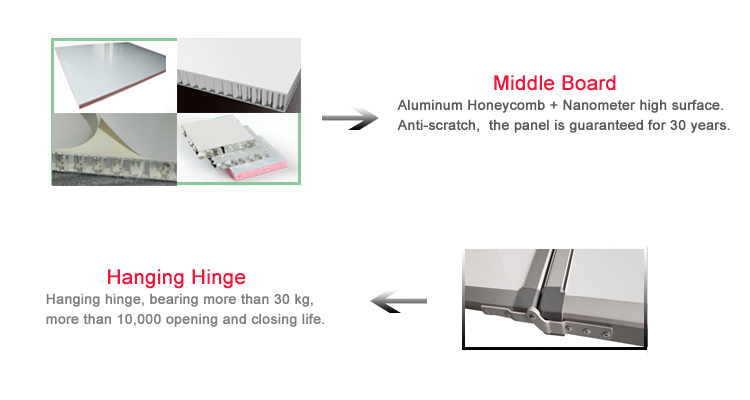 Middle Board
Aluminum Honeycomb + Nanometer high surface.
Anti-scratch,  the panel is guaranteed for 30 years.

Hanging Hinge
Hanging hinge, bearing more than 30 kg, more than 10,000 opening and closing life.