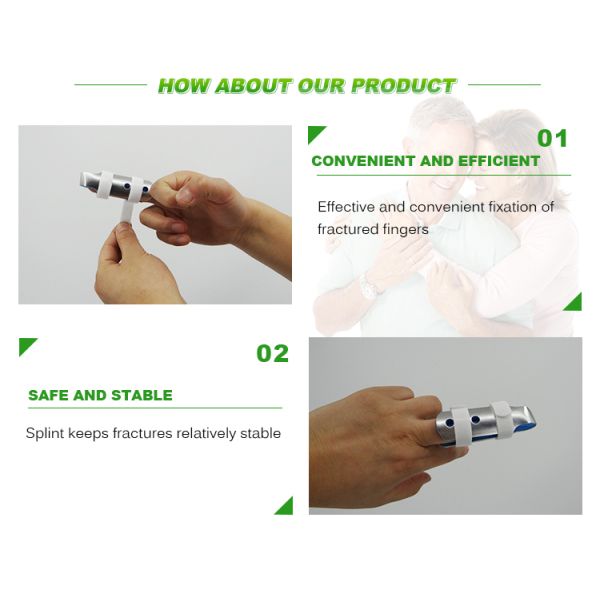 HOW ABOUT OUR PRODUCT

01

CONVENIENT AND EFFICIENT

Effective and convenient fixation of fractured fingers

02

SAFE AND STABLE

Splint keeps fractures relatively stable