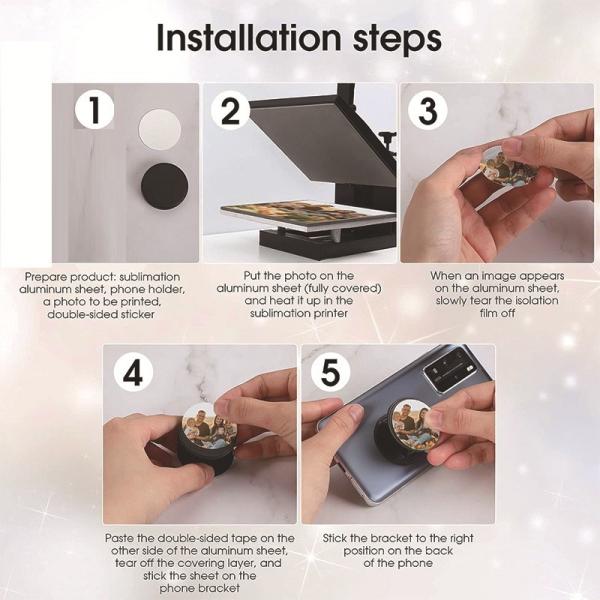 Installation steps

1

Prepare product: sublimation aluminum sheet, phone holder, a photo to be printed, double-sided sticker

2

Put the photo on the aluminum sheet (fully covered) and heat it up in the sublimation printer

3

When an image appears on the aluminum sheet, slowly tear the isolation film off

4

Paste the double-sided tape on the other side of the aluminum sheet, tear off the covering layer, and stick the sheet on the phone bracket

5

Stick the bracket to the right position on the back of the phone