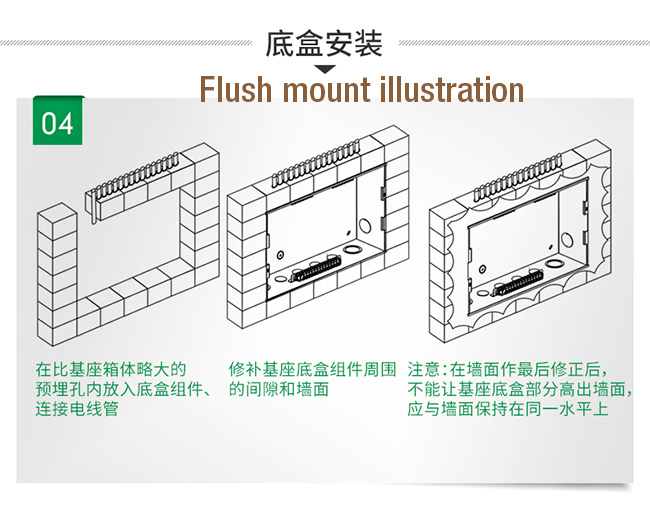 底盒安装

Flush mount illustration

04

在比基座箱体略大的预埋孔内放入底盒组件、连接电线管

修补基座底盒组件周围的间隙和墙面

注意：在墙面作最后修正后，不能让基座底盒部分高出墙面，应与墙面保持在同一水平上