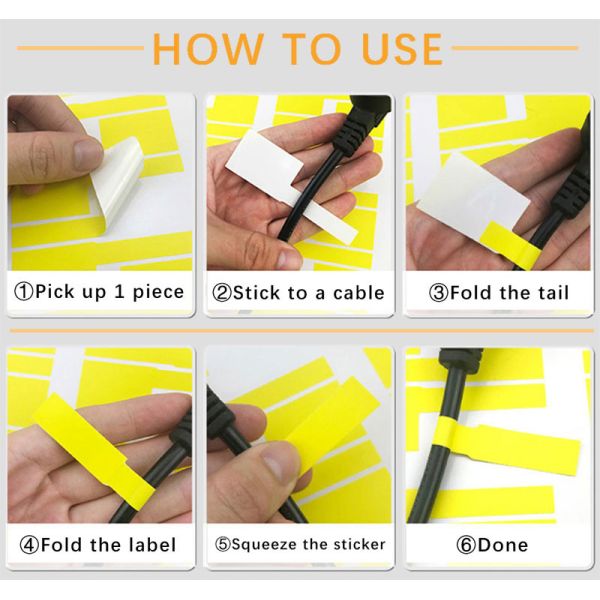 HOW TO USE

①Pick up 1 piece

②Stick to a cable

③Fold the tail

④Fold the label

⑤Squeeze the sticker

⑥Done