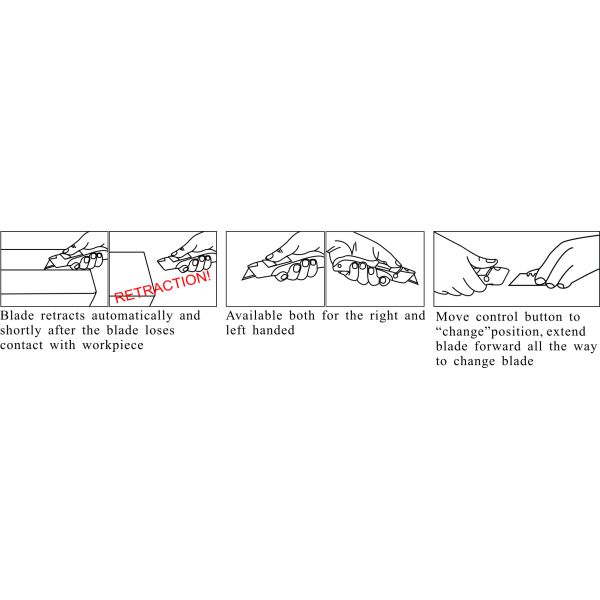 RETRACTION!

Blade retracts automatically and shortly after the blade loses contact with workpiece

Available both for the right and left handed

Move control button to "change"position, extend blade forward all the way to change blade