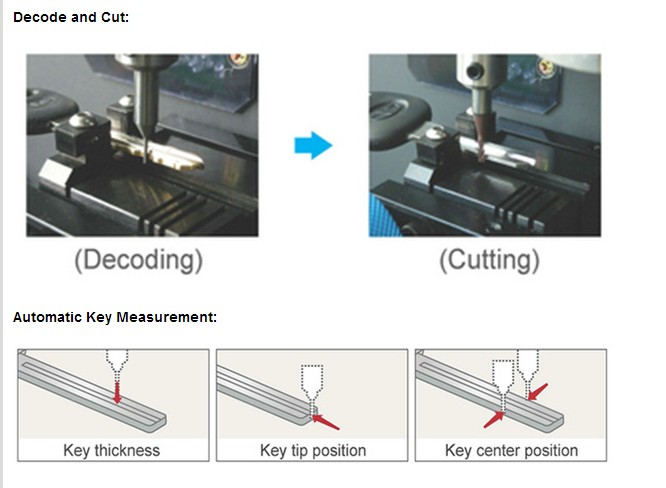 Decode and Cut:

(Decoding)

(Cutting)

Automatic Key Measurement:

Key thickness

Key tip position

Key center position