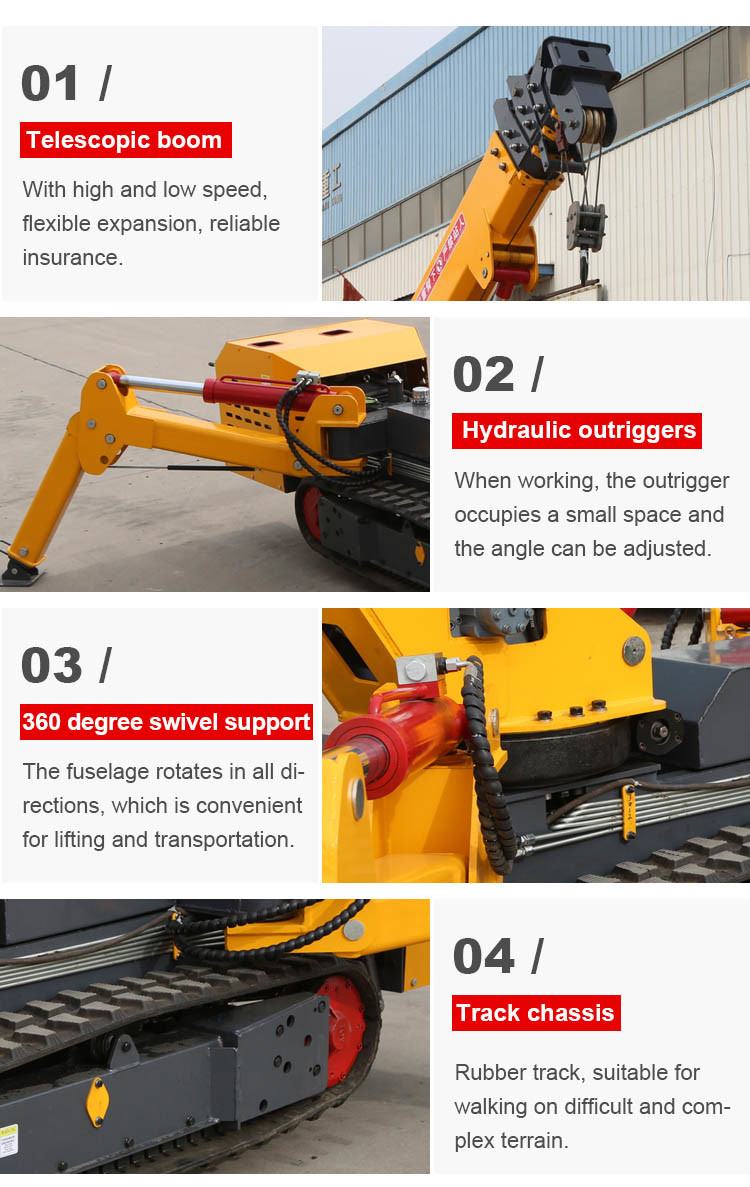 01 /

Telescopic boom

With high and low speed, flexible expansion, reliable insurance.

02 /

Hydraulic outriggers

When working, the outrigger occupies a small space and the angle can be adjusted.

03 /

360 degree swivel support

The fuselage rotates in all directions, which is convenient for lifting and transportation.

04 /

Track chassis

Rubber track, suitable for walking on difficult and complex terrain.