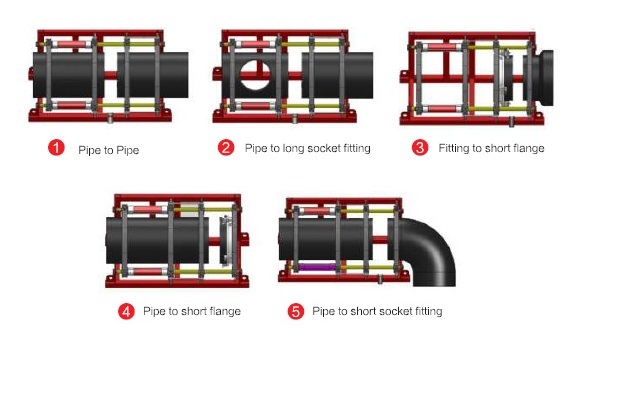 1 Pipe to Pipe

2 Pipe to long socket fitting

3 Fitting to short flange

4 Pipe to short flange

5 Pipe to short socket fitting