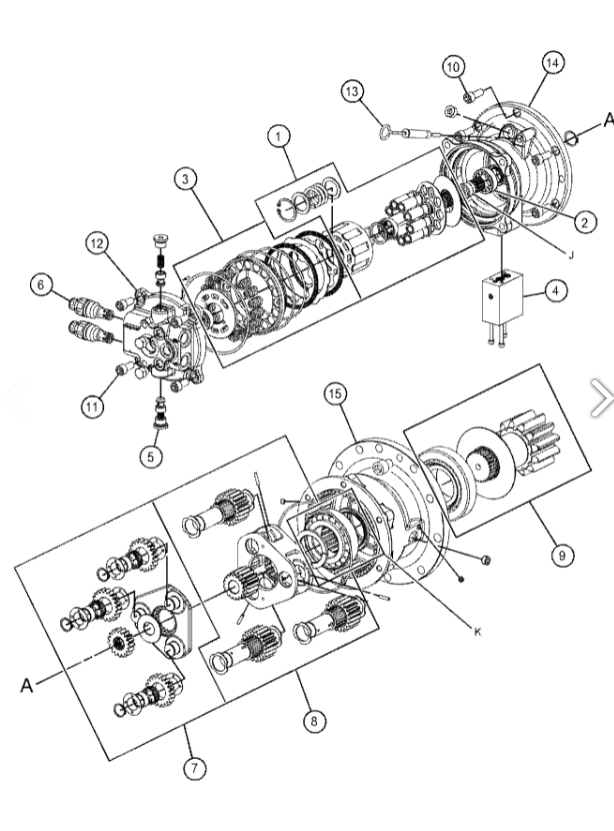 10
14
13
A
1
3
2
J
12
6
4
11
5
15
9
K
A
8
7