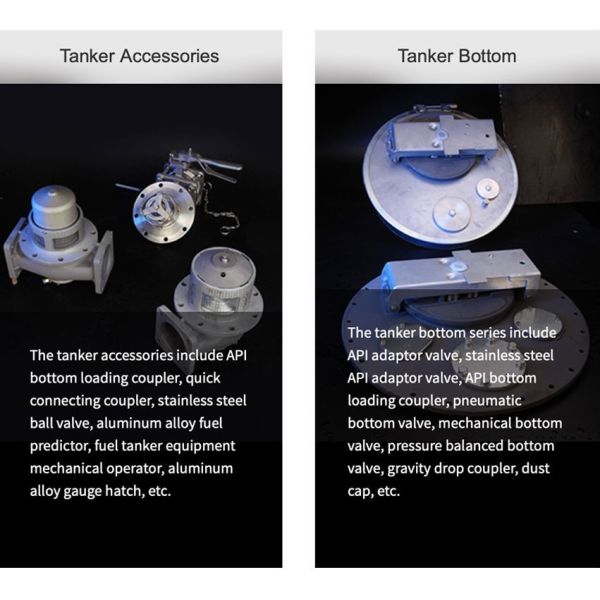 Tanker Accessories

The tanker accessories include API bottom loading coupler, quick connecting coupler, stainless steel ball valve, aluminum alloy fuel predictor, fuel tanker equipment mechanical operator, aluminum alloy gauge hatch, etc.

Tanker Bottom

The tanker bottom series include API adaptor valve, stainless steel API adaptor valve, API bottom loading coupler, pneumatic bottom valve, mechanical bottom valve, pressure balanced bottom valve, gravity drop coupler, dust cap, etc.