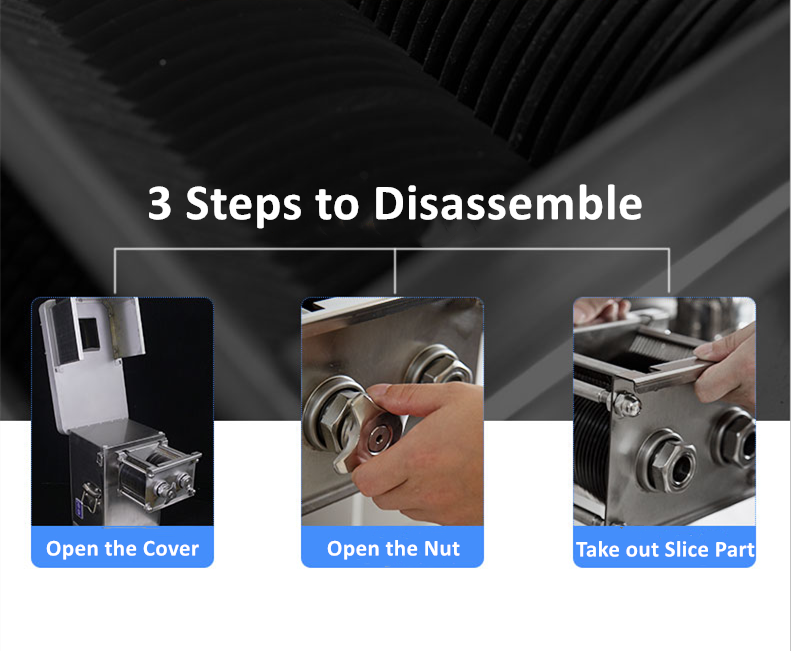 3 Steps to Disassemble

Open the Cover

Open the Nut

Take out Slice Part