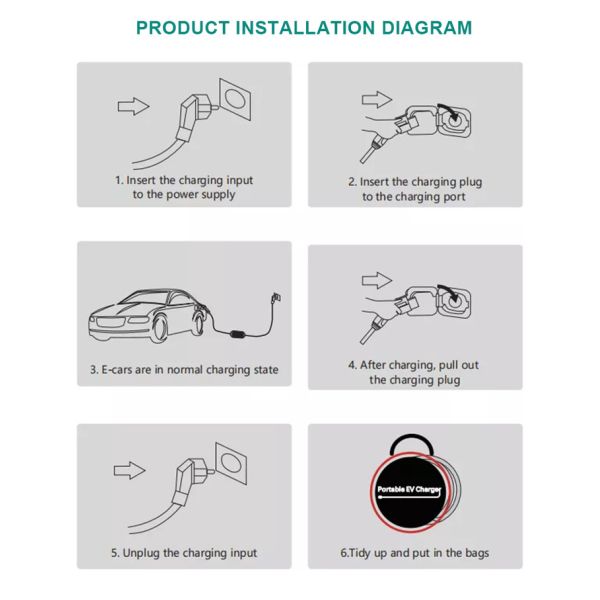 PRODUCT INSTALLATION DIAGRAM

1. Insert the charging input to the power supply

2. Insert the charging plug to the charging port

3. E-cars are in normal charging state

4. After charging, pull out the charging plug

5. Unplug the charging input

Portable EV Charger

6.Tidy up and put in the bags