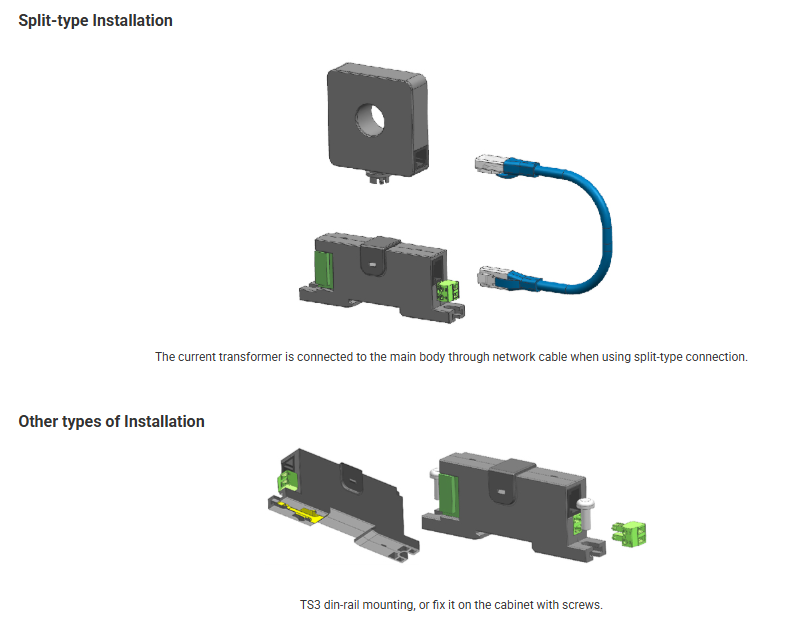 Split-type Installation

The current transformer is connected to the main body through network cable when using split-type connection.

Other types of Installation

TS3 din-rail mounting, or fix it on the cabinet with screws.