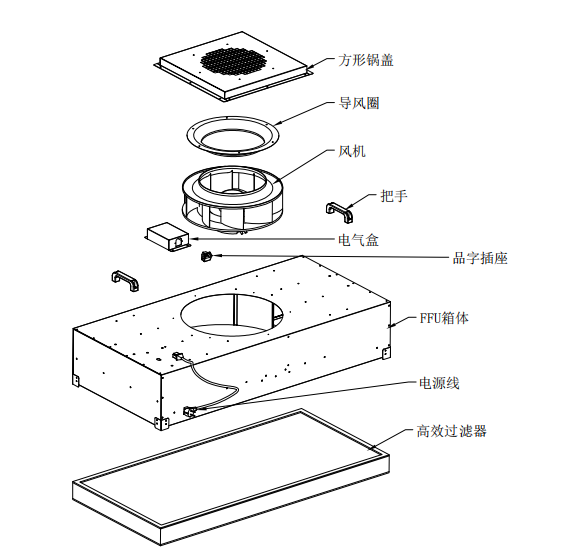 方形锅盖
导风圈
风机
把手
电气盒
品字插座
FFU箱体
电源线
高效过滤器