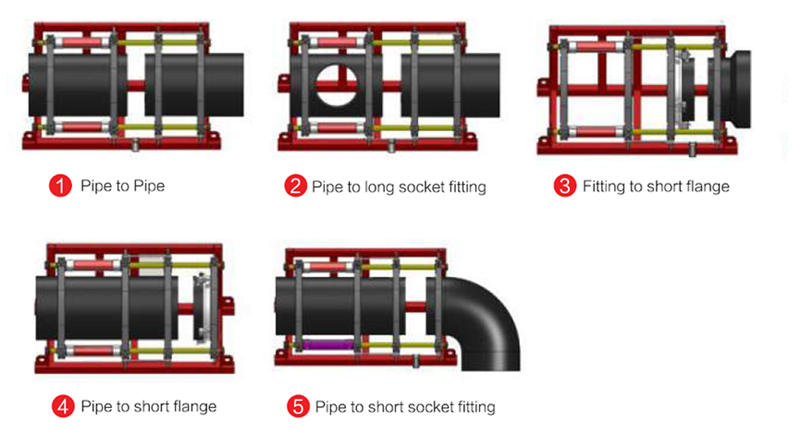 1 Pipe to Pipe

2 Pipe to long socket fitting

3 Fitting to short flange

4 Pipe to short flange

5 Pipe to short socket fitting