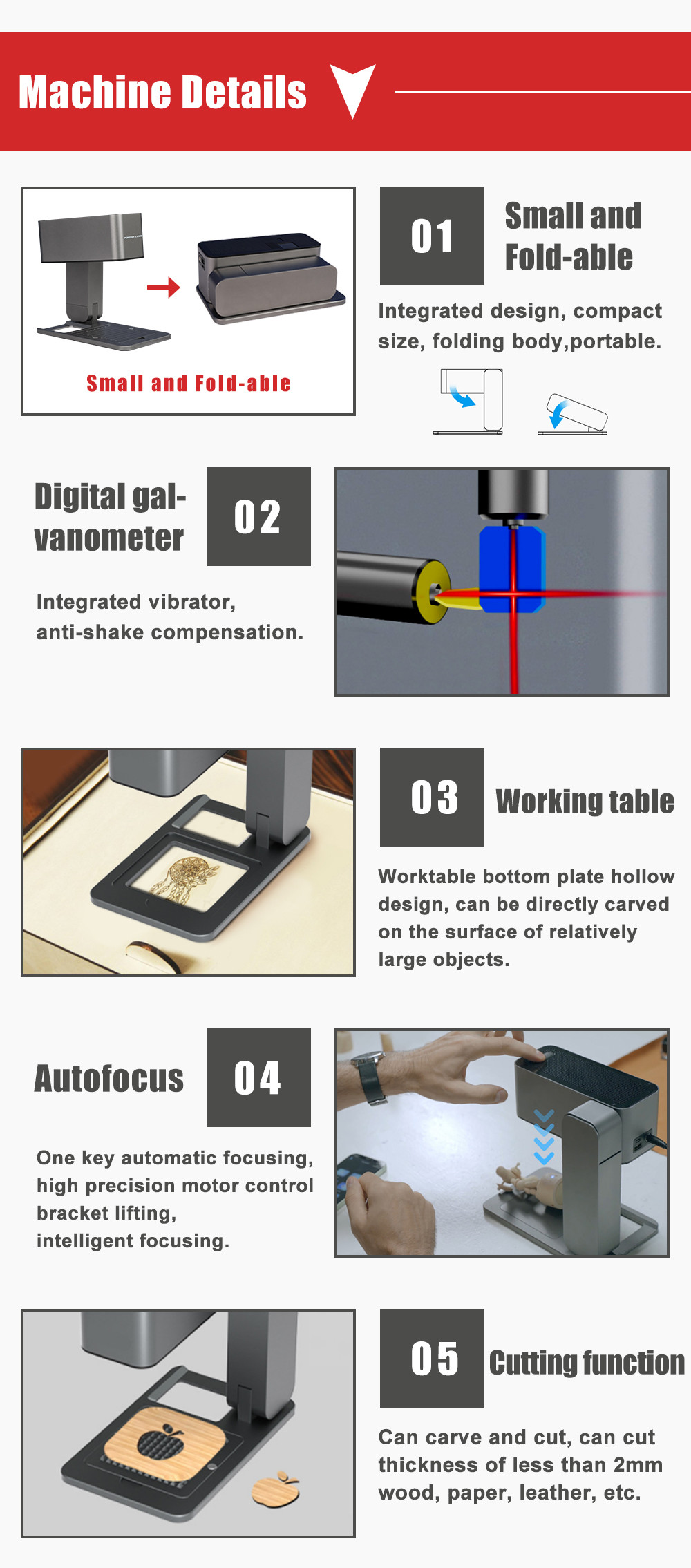 Machine Details

Small and Fold-able

01 Small and Fold-able

Integrated design, compact size, folding body,portable.

Digital galvanometer

02

Integrated vibrator, anti-shake compensation.

03 Working table

Worktable bottom plate hollow design, can be directly carved on the surface of relatively large objects.

Autofocus

04

One key automatic focusing, high precision motor control bracket lifting, intelligent focusing.

05 Cutting function

Can carve and cut, can cut thickness of less than 2mm wood, paper, leather, etc.