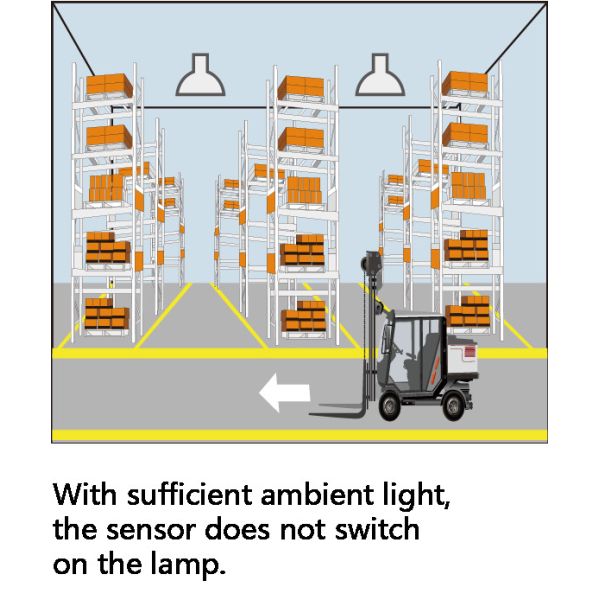 With sufficient ambient light, the sensor does not switch on the lamp.