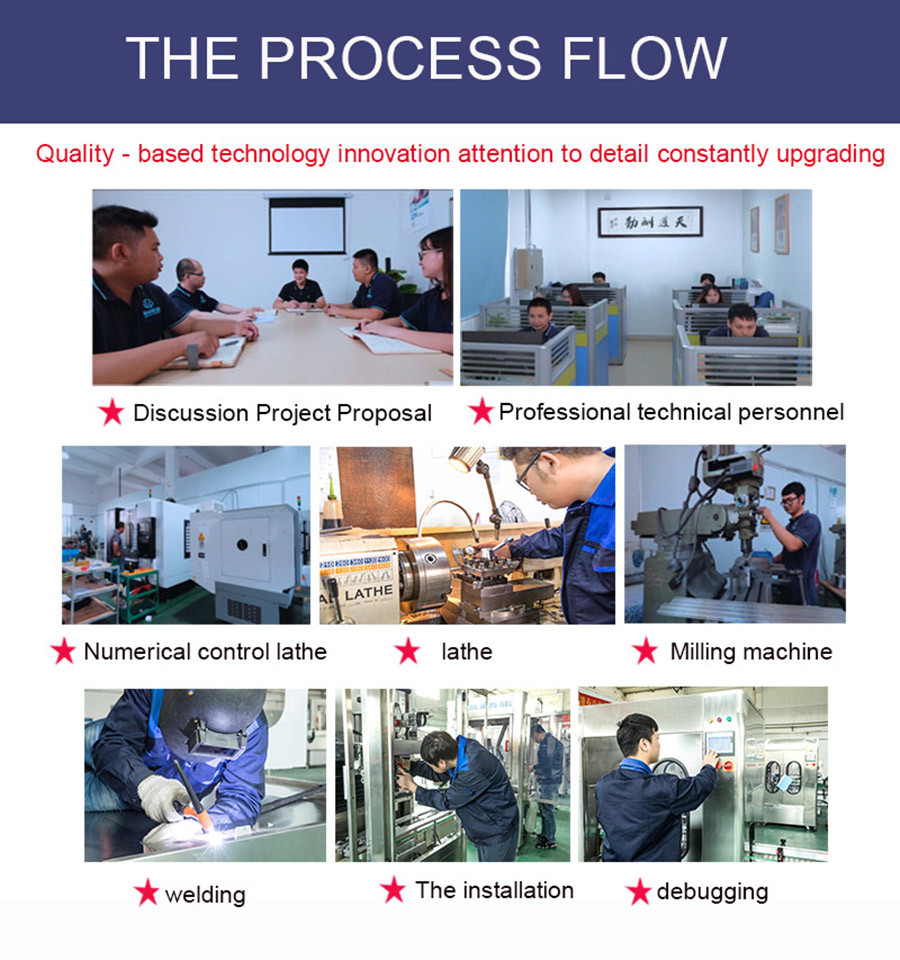 THE PROCESS FLOW

Quality - based technology innovation attention to detail constantly upgrading

天道酬勤

★ Discussion Project Proposal

★ Professional technical personnel

LATHE

★ Numerical control lathe

★ lathe

★ Milling machine

★ welding

★ The installation

★ debugging