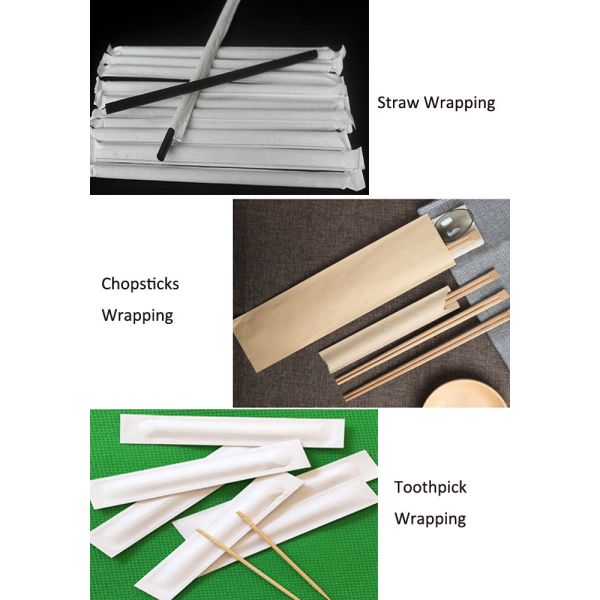 Straw Wrapping

Chopsticks Wrapping

Toothpick Wrapping