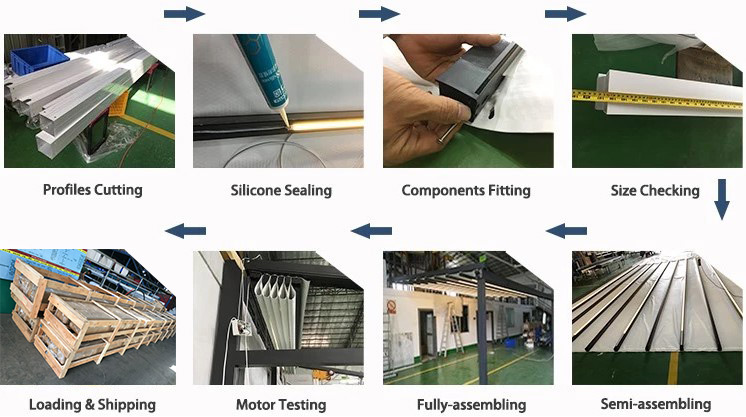 Profiles Cutting

Silicone Sealing

Components Fitting

Size Checking

Semi-assembling

Fully-assembling

Motor Testing

Loading & Shipping