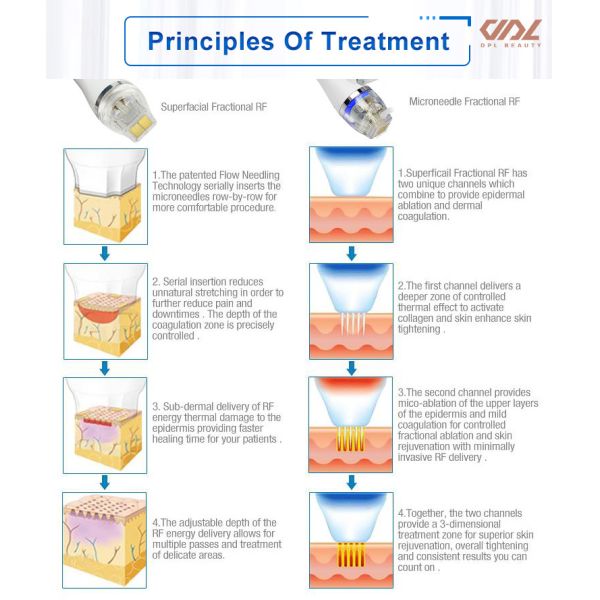 Principles Of Treatment

DPL
DPL BEAUTY

Superfacial Fractional RF

1.The patented Flow Needling Technology serially inserts the microneedles row-by-row for more comfortable procedure.

2. Serial insertion reduces unnatural stretching in order to further reduce pain and downtimes . The depth of the coagulation zone is precisely controlled .

3. Sub-dermal delivery of RF energy thermal damage to the epidermis providing faster healing time for your patients .

4.The adjustable depth of the RF energy delivery allows for multiple passes and treatment of delicate areas.

Microneedle Fractional RF

1.Superficail Fractional RF has two unique channels which combine to provide epidermal ablation and dermal coagulation.

2.The first channel delivers a deeper zone of controlled thermal effect to activate collagen and skin enhance skin tightening .

3.The second channel provides mico-ablation of the upper layers of the epidermis and mild coagulation for controlled fractional ablation and skin rejuvenation with minimally invasive RF delivery .

4.Together, the two channels provide a 3-dimensional treatment zone for superior skin rejuvenation, overall tightening and consistent results you can count on .