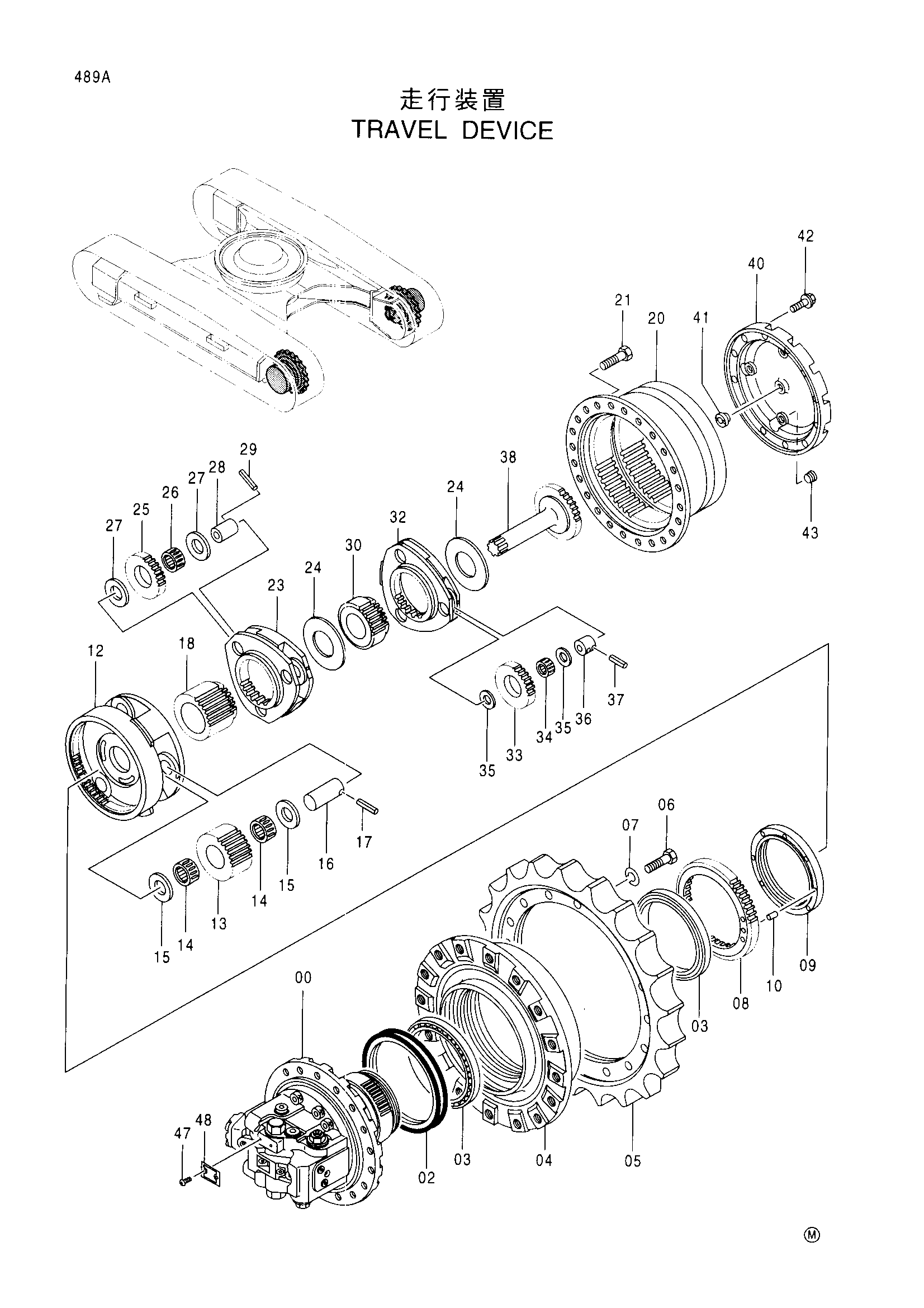 489A

走行装置
TRAVEL DEVICE

42
40
21
20
41
43
29
28
27
26
25
27
38
24
32
30
24
23
12
18
37
36
35
34
33
35
17
16
15
14
13
14
15
06
07
09
10
08
03
00
48
47
02
03
04
05

Ⓜ