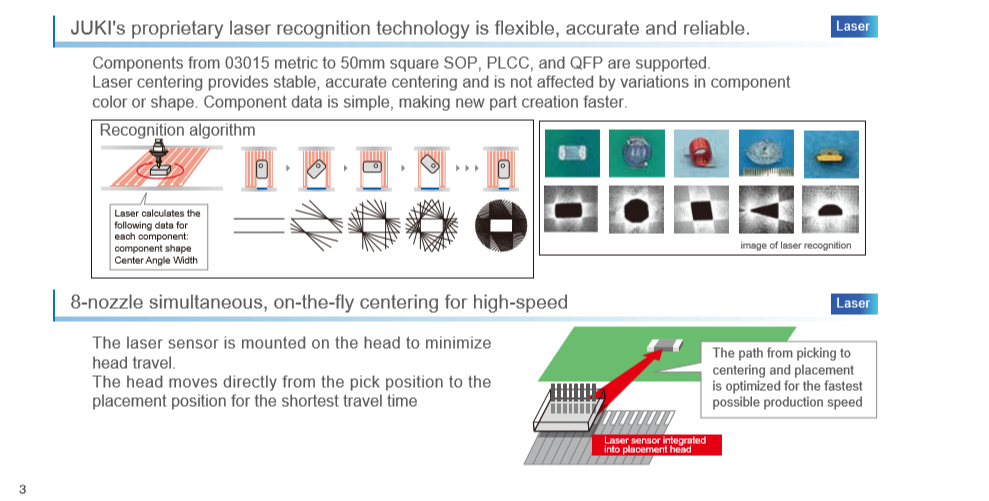 JUKI's proprietary laser recognition technology is flexible, accurate and reliable.

Laser

Components from 03015 metric to 50mm square SOP, PLCC, and QFP are supported.
Laser centering provides stable, accurate centering and is not affected by variations in component color or shape. Component data is simple, making new part creation faster.

Recognition algorithm

Laser calculates the following data for each component: component shape Center Angle Width

image of laser recognition

8-nozzle simultaneous, on-the-fly centering for high-speed

Laser

The laser sensor is mounted on the head to minimize head travel.
The head moves directly from the pick position to the placement position for the shortest travel time

The path from picking to centering and placement is optimized for the fastest possible production speed

Laser sensor integrated into placement head

3