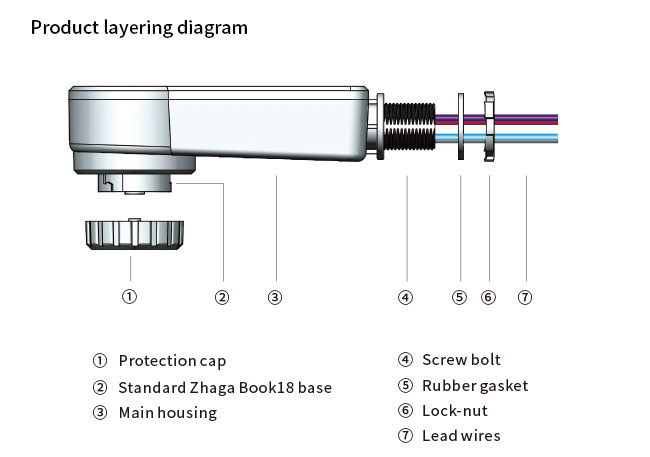 Product layering diagram

①　②　③　④　⑤　⑥　⑦

① Protection cap
② Standard Zhaga Book18 base
③ Main housing

④ Screw bolt
⑤ Rubber gasket
⑥ Lock-nut
⑦ Lead wires