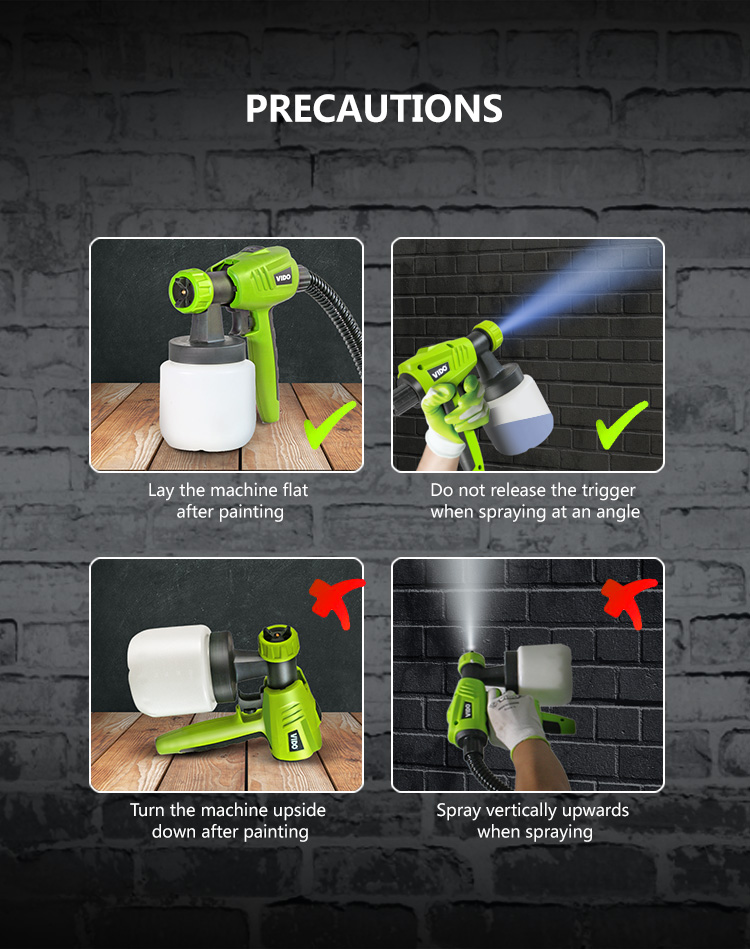 PRECAUTIONS

VIDO

Lay the machine flat after painting

VIDO

Do not release the trigger when spraying at an angle

VIDO

Turn the machine upside down after painting

VIDO

Spray vertically upwards when spraying