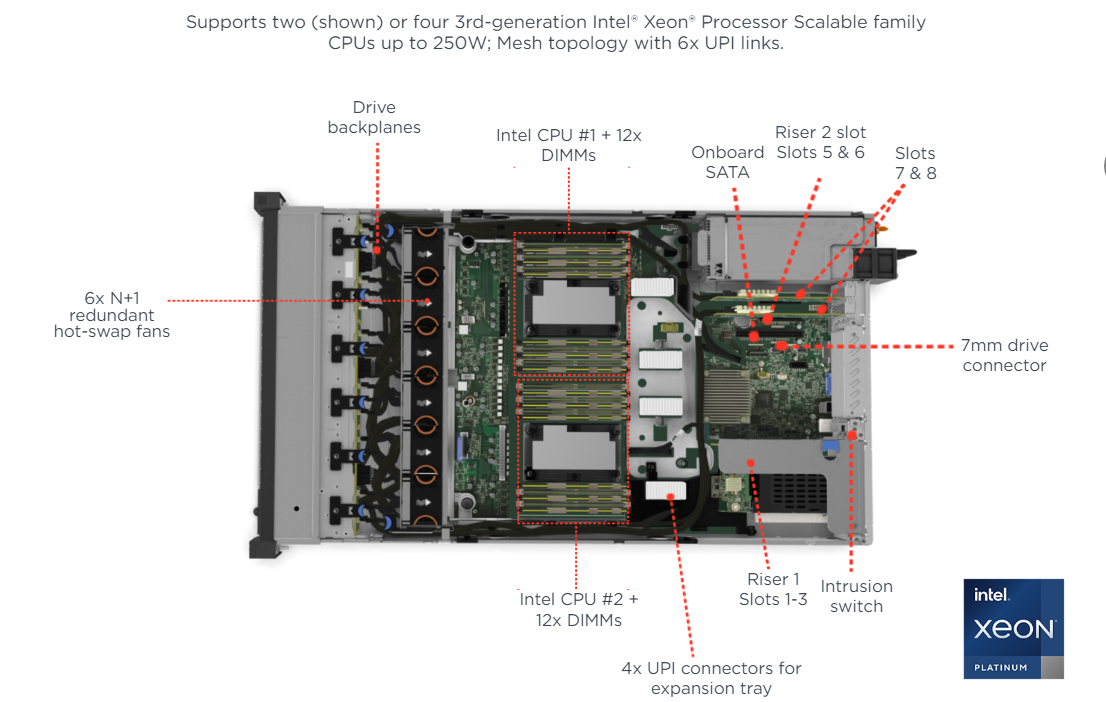 Supports two (shown) or four 3rd-generation Intel® Xeon® Processor Scalable family CPUs up to 250W; Mesh topology with 6x UPI links.

Drive backplanes

Intel CPU #1 + 12x DIMMs

Onboard SATA

Riser 2 slot Slots 5 & 6

Slots 7 & 8

6x N+1 redundant hot-swap fans

7mm drive connector

Intel CPU #2 + 12x DIMMs

Riser 1 Slots 1-3

Intrusion switch

4x UPI connectors for expansion tray

intel. XEON PLATINUM