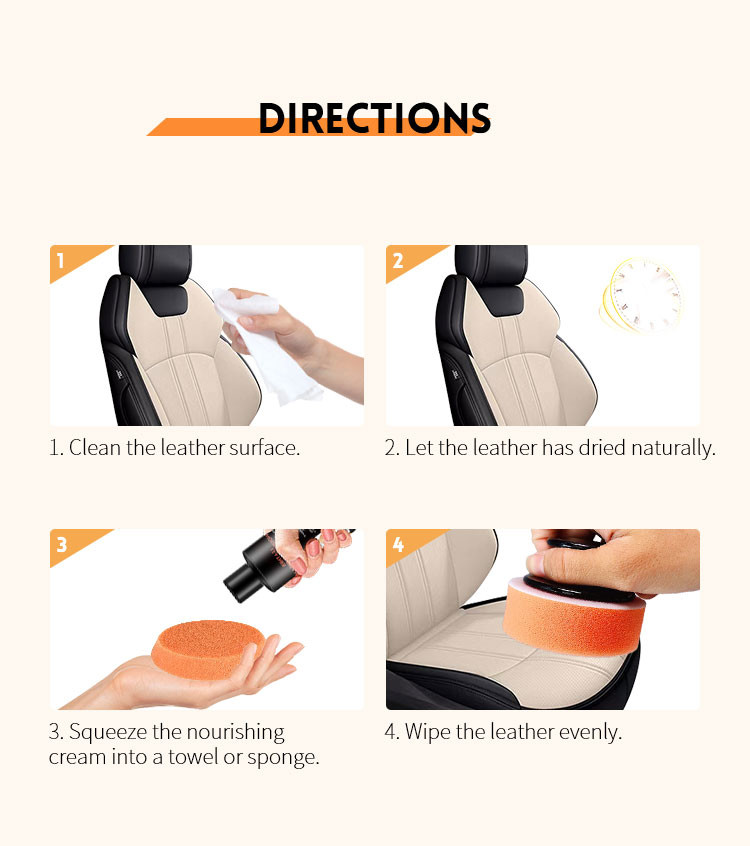 DIRECTIONS

1

1. Clean the leather surface.

2

2. Let the leather has dried naturally.

3

3. Squeeze the nourishing cream into a towel or sponge.

4

4. Wipe the leather evenly.