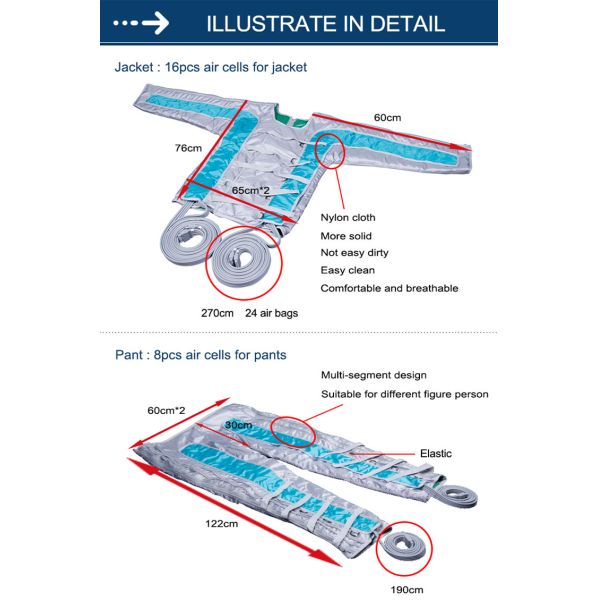 ILLUSTRATE IN DETAIL

Jacket : 16pcs air cells for jacket

60cm

76cm

65cm*2

Nylon cloth
More solid
Not easy dirty
Easy clean
Comfortable and breathable

270cm 24 air bags

Pant : 8pcs air cells for pants

Multi-segment design
Suitable for different figure person

60cm*2

30cm

Elastic

122cm

190cm