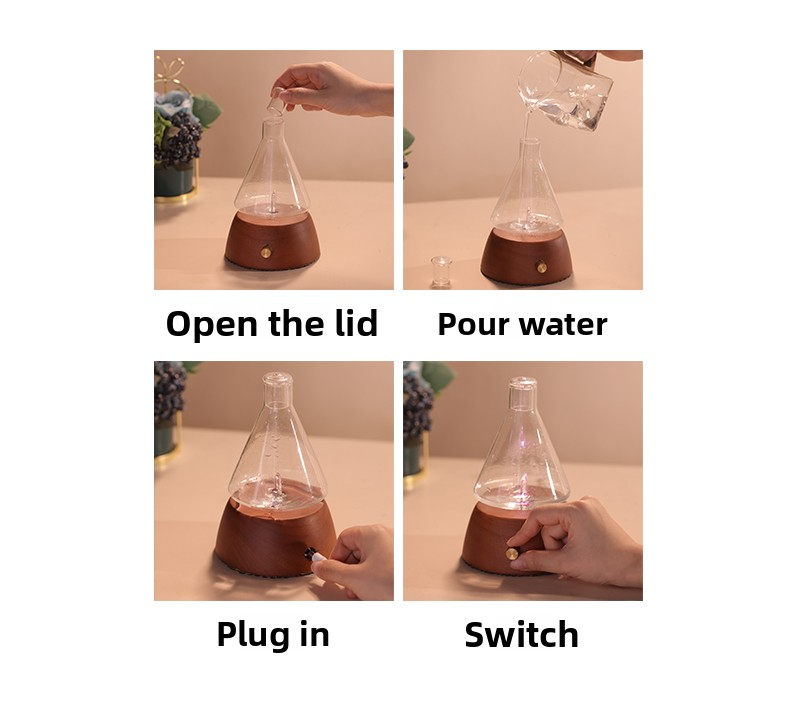 Open the lid

Pour water

Plug in

Switch