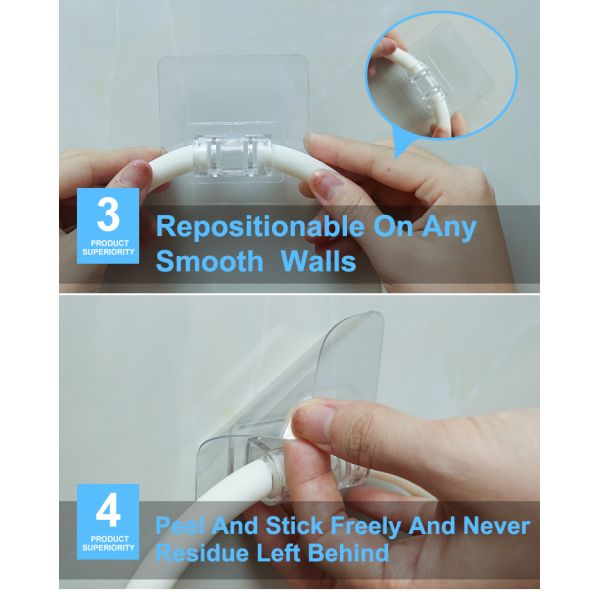 3
PRODUCT SUPERIORITY

Repositionable On Any Smooth Walls

4
PRODUCT SUPERIORITY

Peel And Stick Freely And Never Residue Left Behind