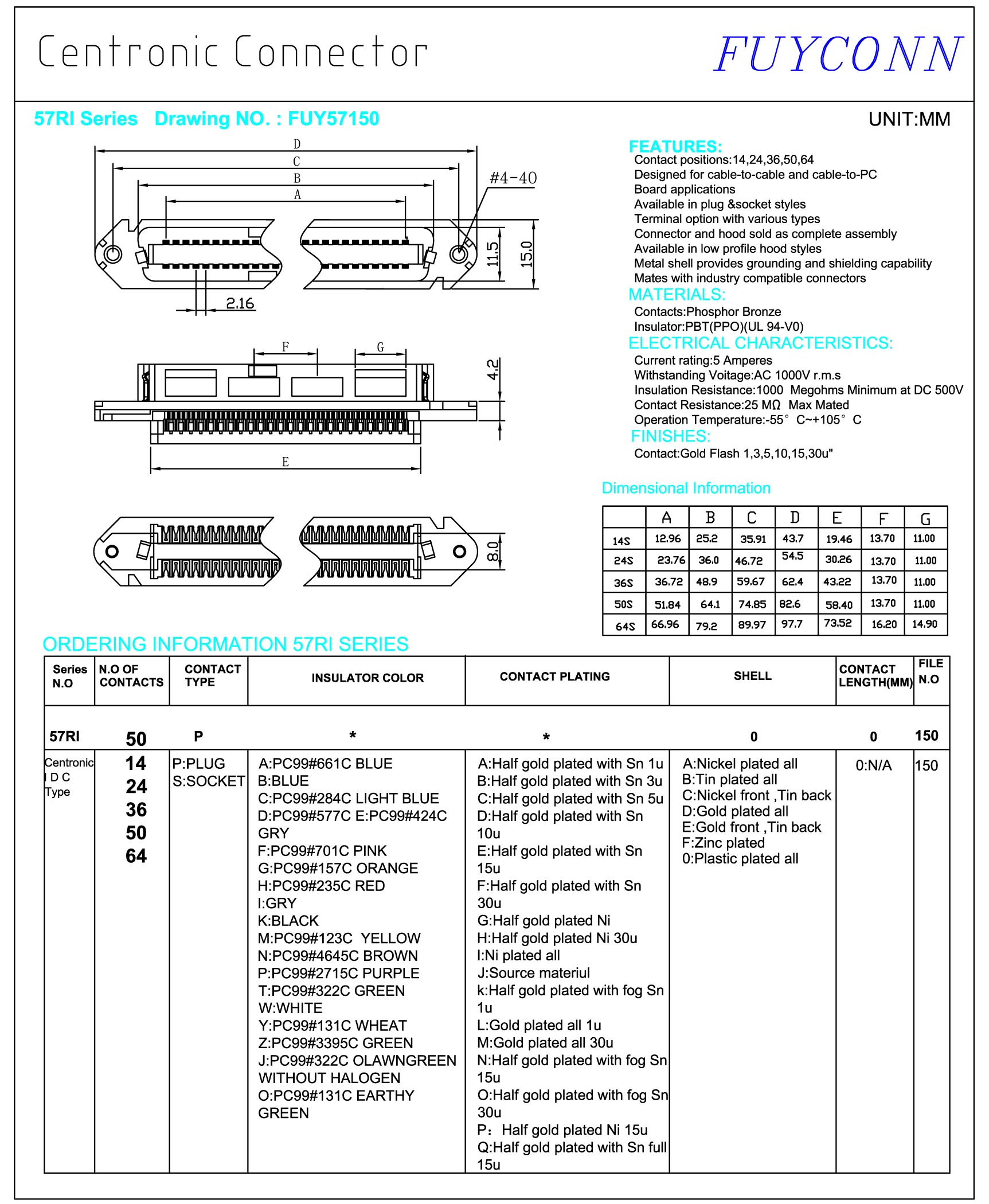 Centronic Connector

FUYCONN

57RI Series Drawing NO. : FUY57150

UNIT:MM

D
C
B
A
#4-40
11.5
15.0
2.16

F
G
4.2
E

8.0

FEATURES:
Contact positions:14,24,36,50,64
Designed for cable-to-cable and cable-to-PC
Board applications
Available in plug &socket styles
Terminal option with various types
Connector and hood sold as complete assembly
Available in low profile hood styles
Metal shell provides grounding and shielding capability
Mates with industry compatible connectors

MATERIALS:
Contacts:Phosphor Bronze
Insulator:PBT(PPO)(UL 94-V0)

ELECTRICAL CHARACTERISTICS:
Current rating:5 Amperes
Withstanding Voitage:AC 1000V r.m.s
Insulation Resistance:1000 Megohms Minimum at DC 500V
Contact Resistance:25 MΩ Max Mated
Operation Temperature:-55° C~+105° C

FINISHES:
Contact:Gold Flash 1,3,5,10,15,30u"

Dimensional Information

| | A | B | C | D | E | F | G |
|---|---|---|---|---|---|---|---|
| 14S | 12.96 | 25.2 | 35.91 | 43.7 | 19.46 | 13.70 | 11.00 |
| 24S | 23.76 | 36.0 | 46.72 | 54.5 | 30.26 | 13.70 | 11.00 |
| 36S | 36.72 | 48.9 | 59.67 | 62.4 | 43.22 | 13.70 | 11.00 |
| 50S | 51.84 | 64.1 | 74.85 | 82.6 | 58.40 | 13.70 | 11.00 |
| 64S | 66.96 | 79.2 | 89.97 | 97.7 | 73.52 | 16.20 | 14.90 |

ORDERING INFORMATION 57RI SERIES

| Series N.O | N.O OF CONTACTS | CONTACT TYPE | INSULATOR COLOR | CONTACT PLATING | SHELL | CONTACT LENGTH(MM) | FILE N.O |
|---|---|---|---|---|---|---|---|
| 57RI | 50 | P | * | * | 0 | 0 | 150 |
| Centronic I D C Type | 14 24 36 50 64 | P:PLUG S:SOCKET | A:PC99#661C BLUE B:BLUE C:PC99#284C LIGHT BLUE D:PC99#577C E:PC99#424C GRY F:PC99#701C PINK G:PC99#157C ORANGE H:PC99#235C RED I:GRY K:BLACK M:PC99#123C YELLOW N:PC99#4645C BROWN P:PC99#2715C PURPLE T:PC99#322C GREEN W:WHITE Y:PC99#131C WHEAT Z:PC99#3395C GREEN J:PC99#322C OLAWNGREEN WITHOUT HALOGEN O:PC99#131C EARTHY GREEN | A:Half gold plated with Sn 1u B:Half gold plated with Sn 3u C:Half gold plated with Sn 5u D:Half gold plated with Sn 10u E:Half gold plated with Sn 15u F:Half gold plated with Sn 30u G:Half gold plated Ni H:Half gold plated Ni 30u I:Ni plated all J:Source materiul k:Half gold plated with fog Sn 1u L:Gold plated all 1u M:Gold plated all 30u N:Half gold plated with fog Sn 15u O:Half gold plated with fog Sn 30u P: Half gold plated Ni 15u Q:Half gold plated with Sn full 15u | A:Nickel plated all B:Tin plated all C:Nickel front ,Tin back D:Gold plated all E:Gold front ,Tin back F:Zinc plated 0:Plastic plated all | 0:N/A | 150 |