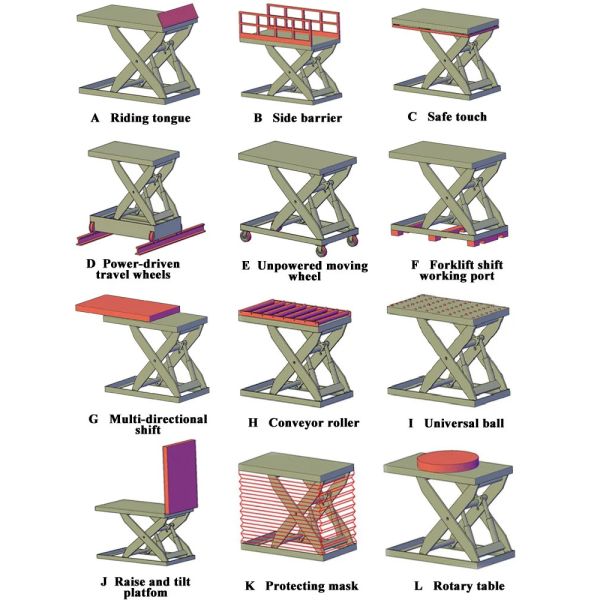 A Riding tongue

B Side barrier

C Safe touch

D Power-driven travel wheels

E Unpowered moving wheel

F Forklift shift working port

G Multi-directional shift

H Conveyor roller

I Universal ball

J Raise and tilt platfom

K Protecting mask

L Rotary table